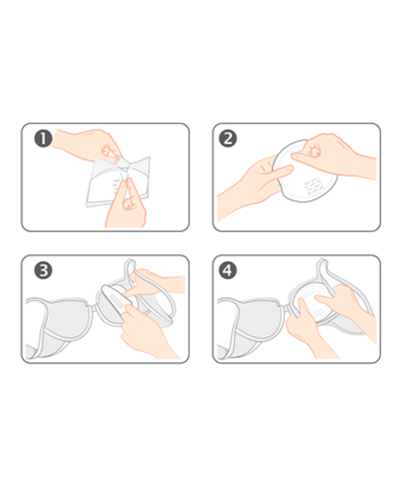 1

2

3

4