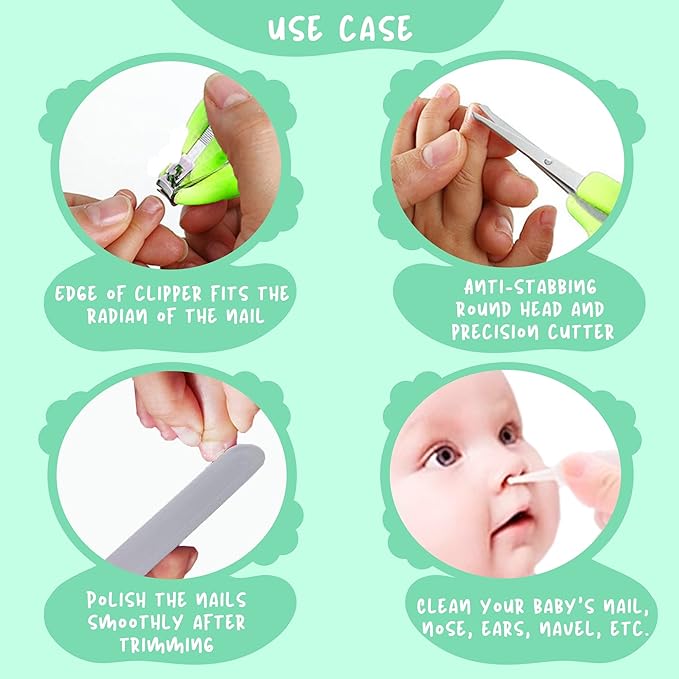 USE CASE

EDGE OF CLIPPER FITS THE RADIAN OF THE NAIL

ANTI-STABBING ROUND HEAD AND PRECISION CUTTER

POLISH THE NAILS SMOOTHLY AFTER TRIMMING

CLEAN YOUR BABY'S NAIL, NOSE, EARS, NAVEL, ETC.