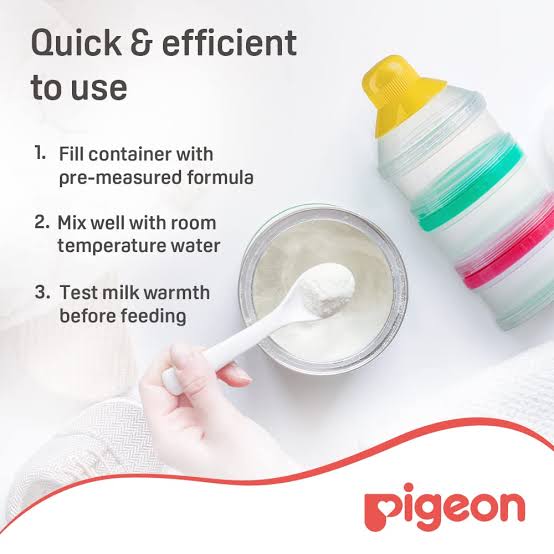 Quick & efficient to use

1. Fill container with pre-measured formula

2. Mix well with room temperature water

3. Test milk warmth before feeding

pigeon