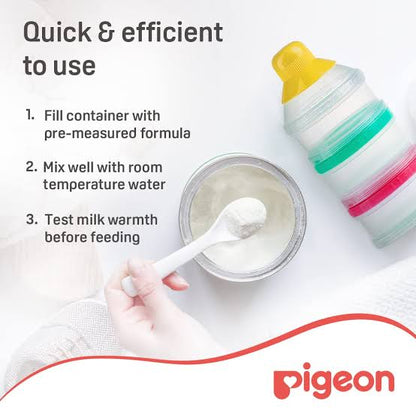 Quick & efficient to use

1. Fill container with pre-measured formula

2. Mix well with room temperature water

3. Test milk warmth before feeding

pigeon